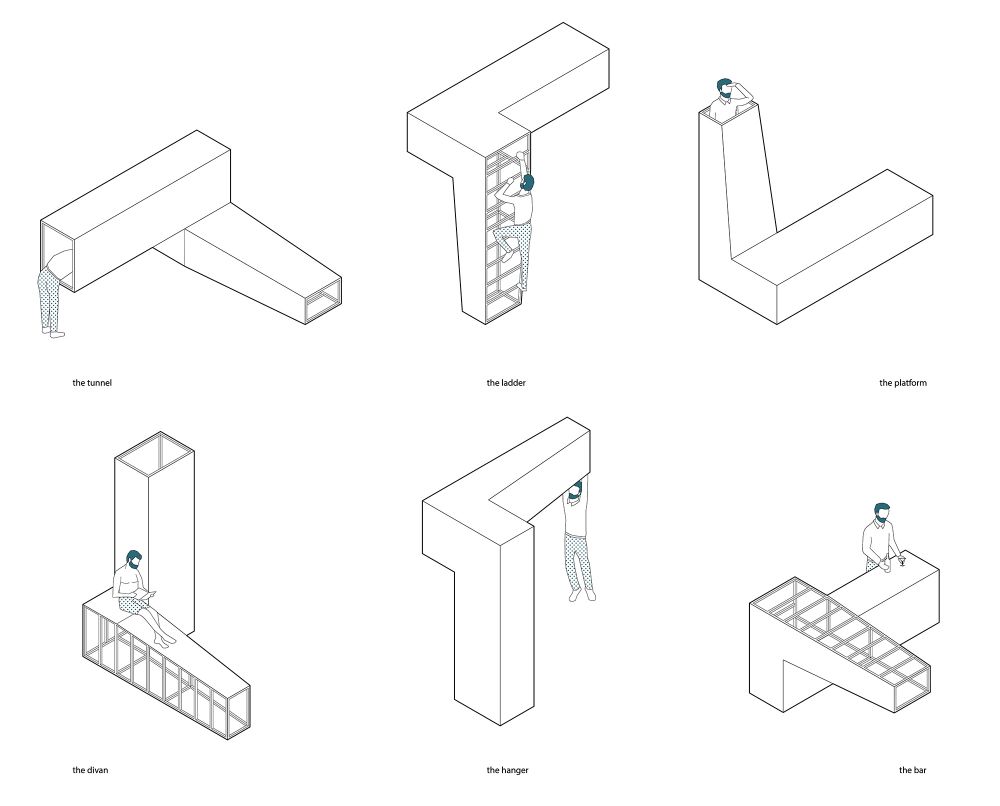 the tunnel

the ladder

the platform

the divan

the hanger

the bar